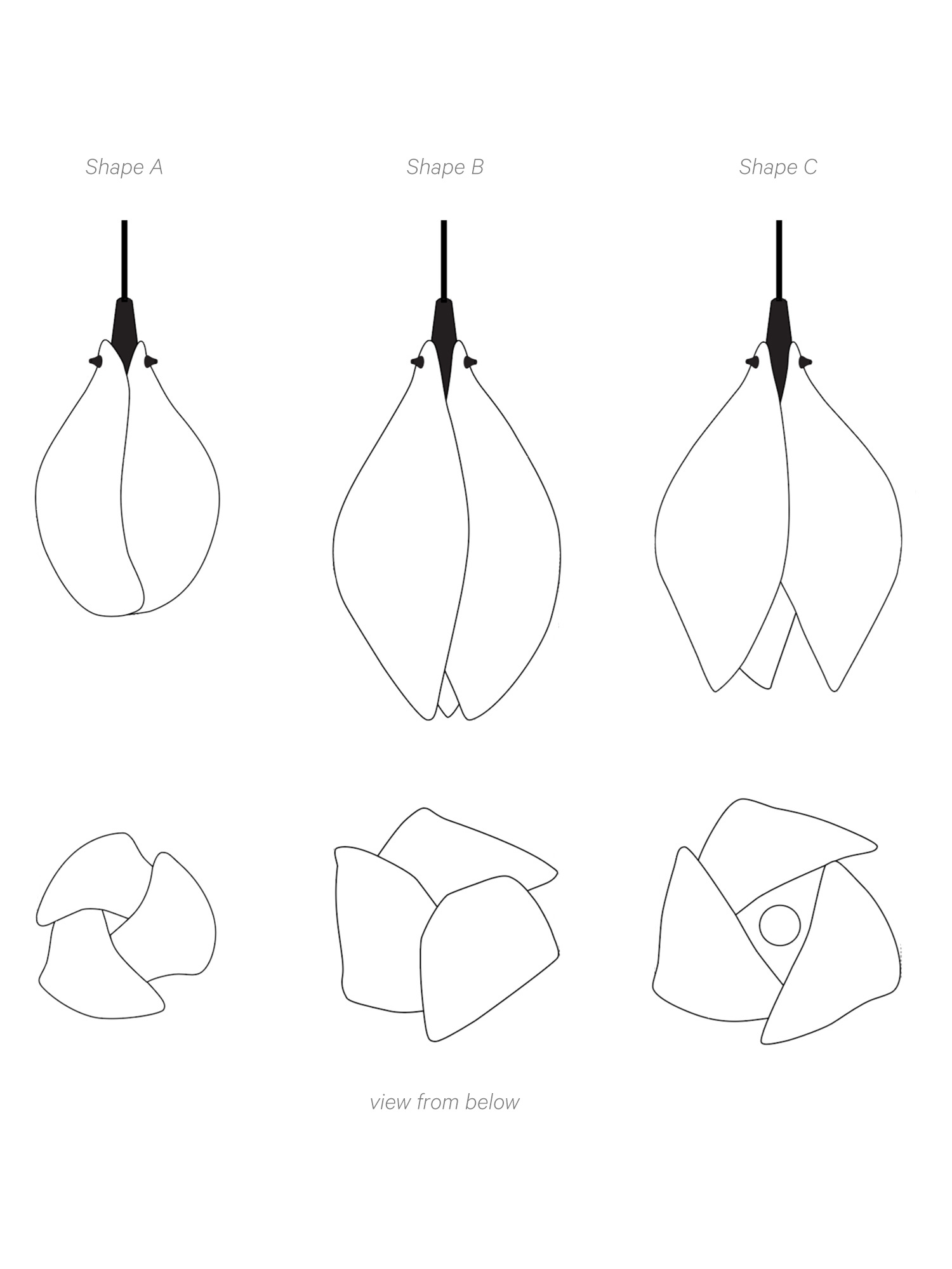 Shape A

Shape B

Shape C

view from below